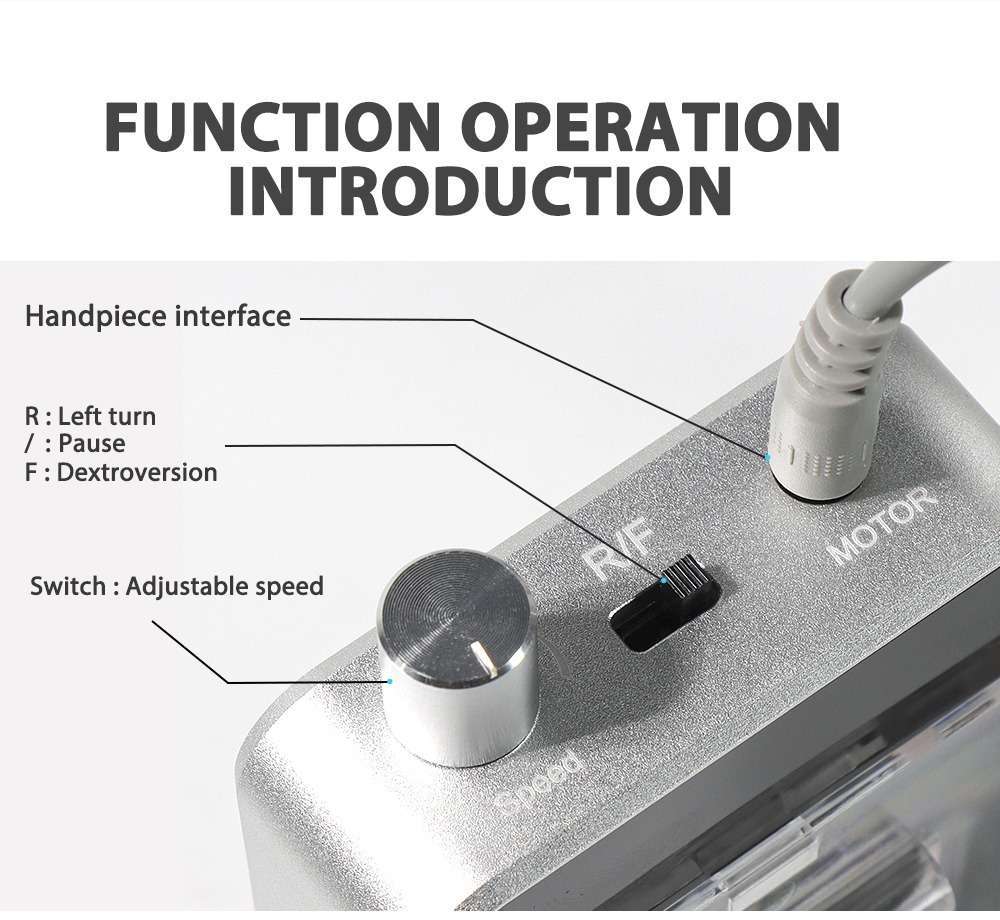 FUNCTION OPERATION INTRODUCTION

Handpiece interface

R : Left turn
/ : Pause
F : Dextroversion

Switch : Adjustable speed

R/F

MOTOR

Speed