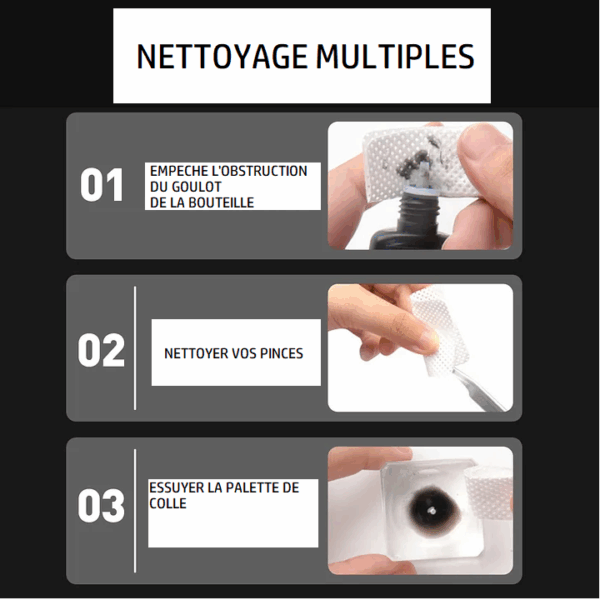 NETTOYAGE MULTIPLES

01

EMPECHE L'OBSTRUCTION
DU GOULOT
DE LA BOUTEILLE

02

NETTOYER VOS PINCES

03

ESSUYER LA PALETTE DE
COLLE