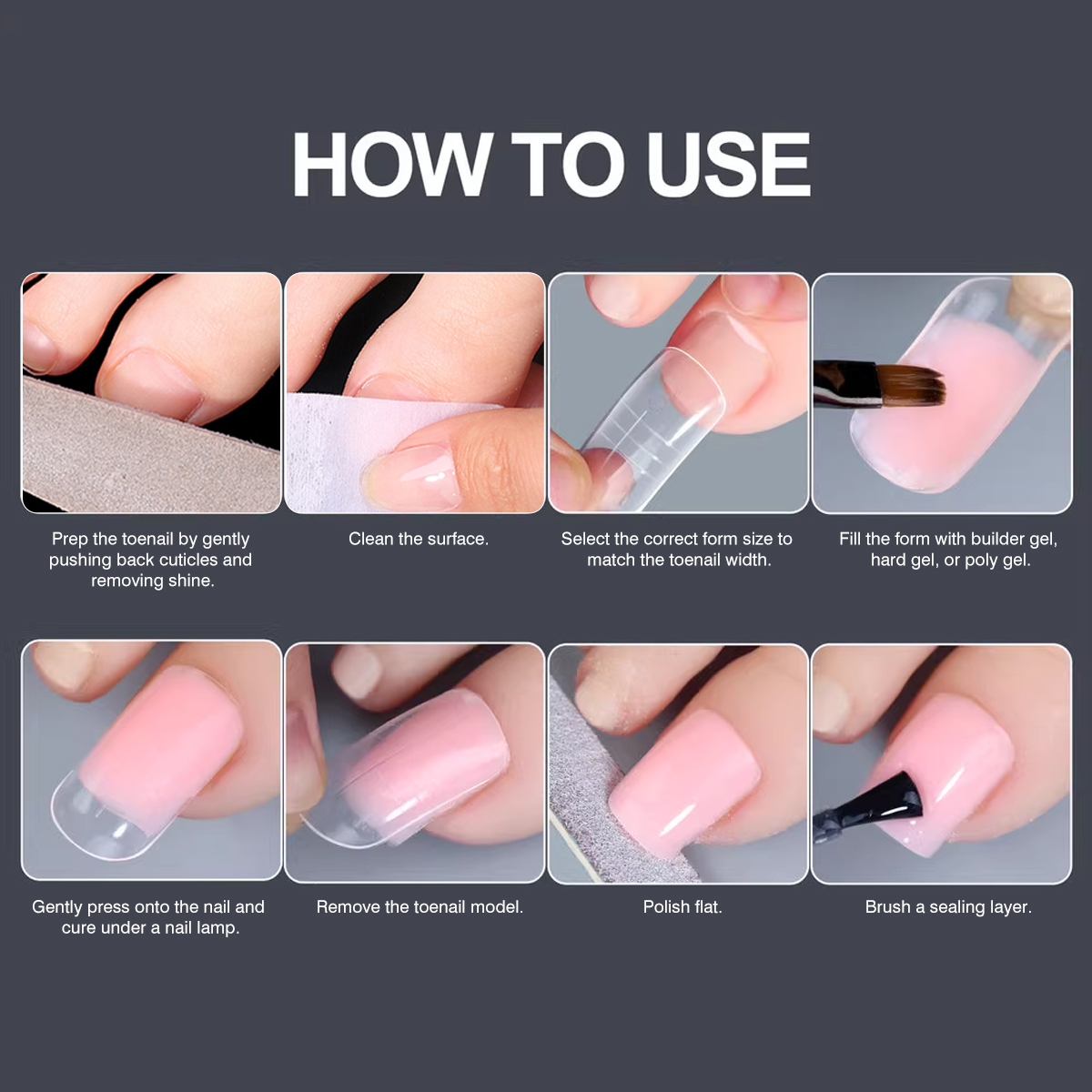 HOW TO USE

Prep the toenail by gently pushing back cuticles and removing shine.

Clean the surface.

Select the correct form size to match the toenail width.

Fill the form with builder gel, hard gel, or poly gel.

Gently press onto the nail and cure under a nail lamp.

Remove the toenail model.

Polish flat.

Brush a sealing layer.